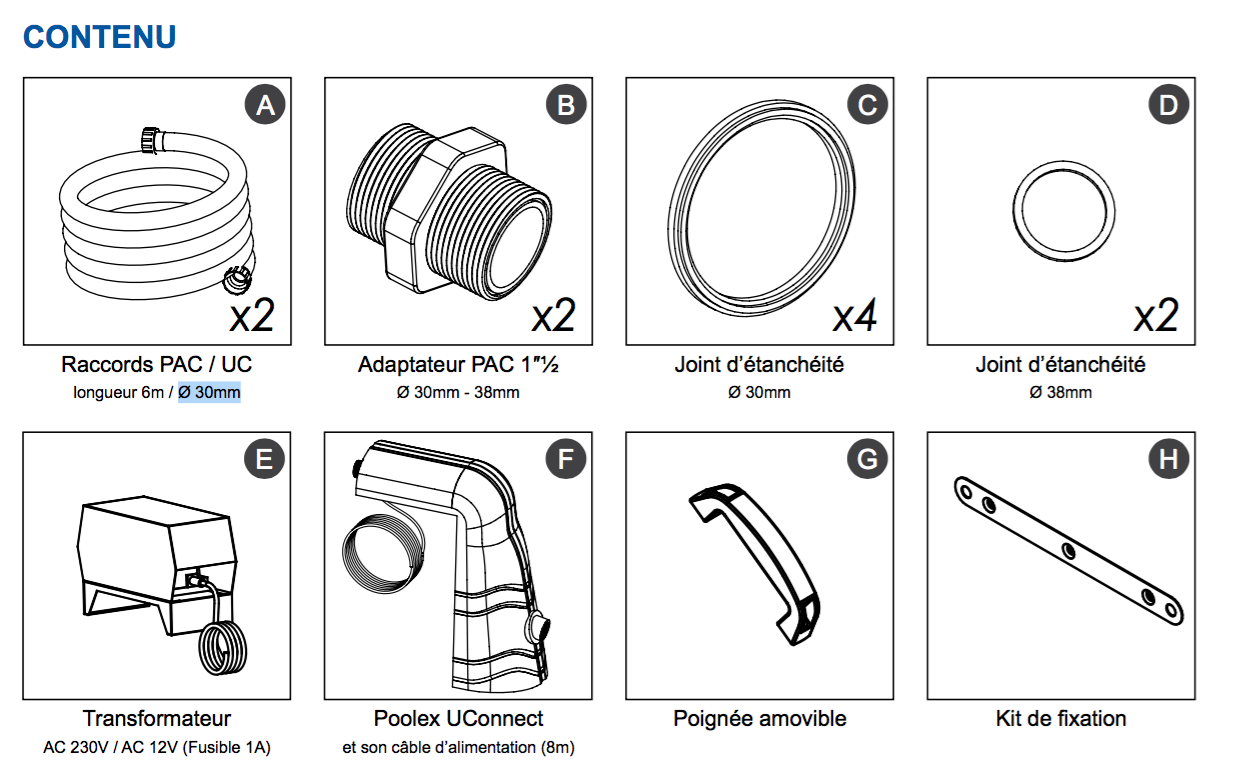 CONTENU

A
x2
Raccords PAC / UC
longueur 6m / Ø 30mm

B
x2
Adaptateur PAC 1″½
Ø 30mm - 38mm

C
x4
Joint d'étanchéité
Ø 30mm

D
x2
Joint d'étanchéité
Ø 38mm

E
Transformateur
AC 230V / AC 12V (Fusible 1A)

F
Poolex UConnect
et son câble d'alimentation (8m)

G
Poignée amovible

H
Kit de fixation