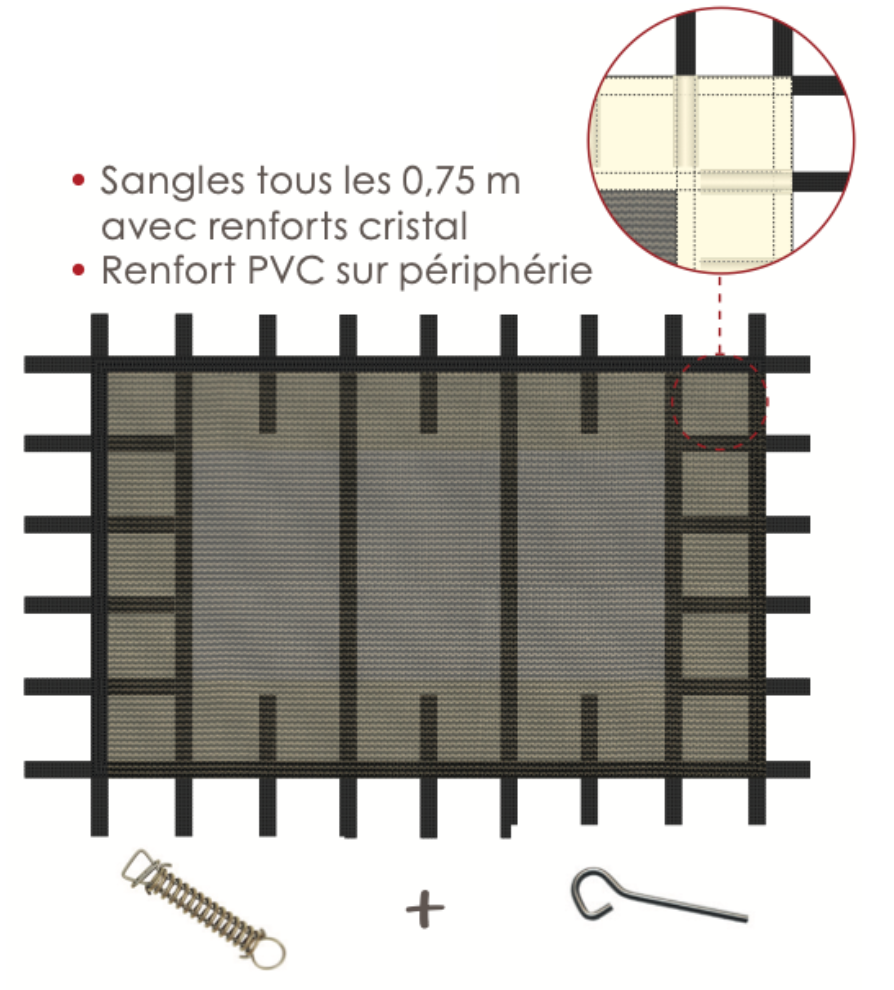 • Sangles tous les 0,75 m avec renforts cristal
• Renfort PVC sur périphérie

+