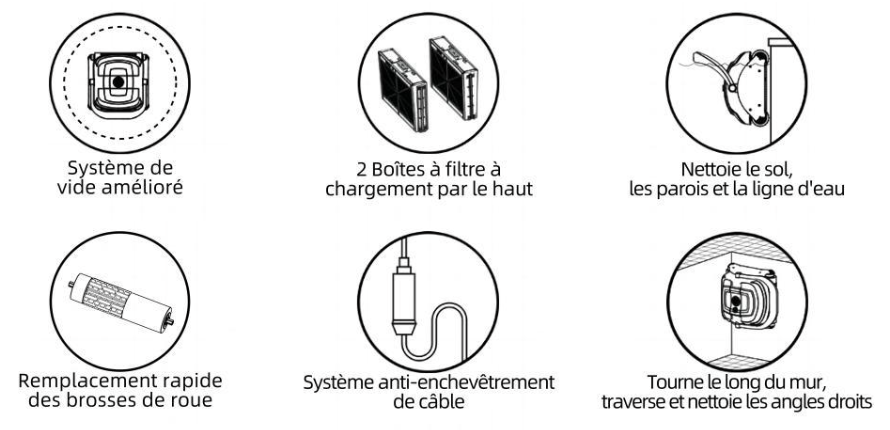 Système de vide amélioré

2 Boîtes à filtre à chargement par le haut

Nettoie le sol, les parois et la ligne d'eau

Remplacement rapide des brosses de roue

Système anti-enchevêtrement de câble

Tourne le long du mur, traverse et nettoie les angles droits