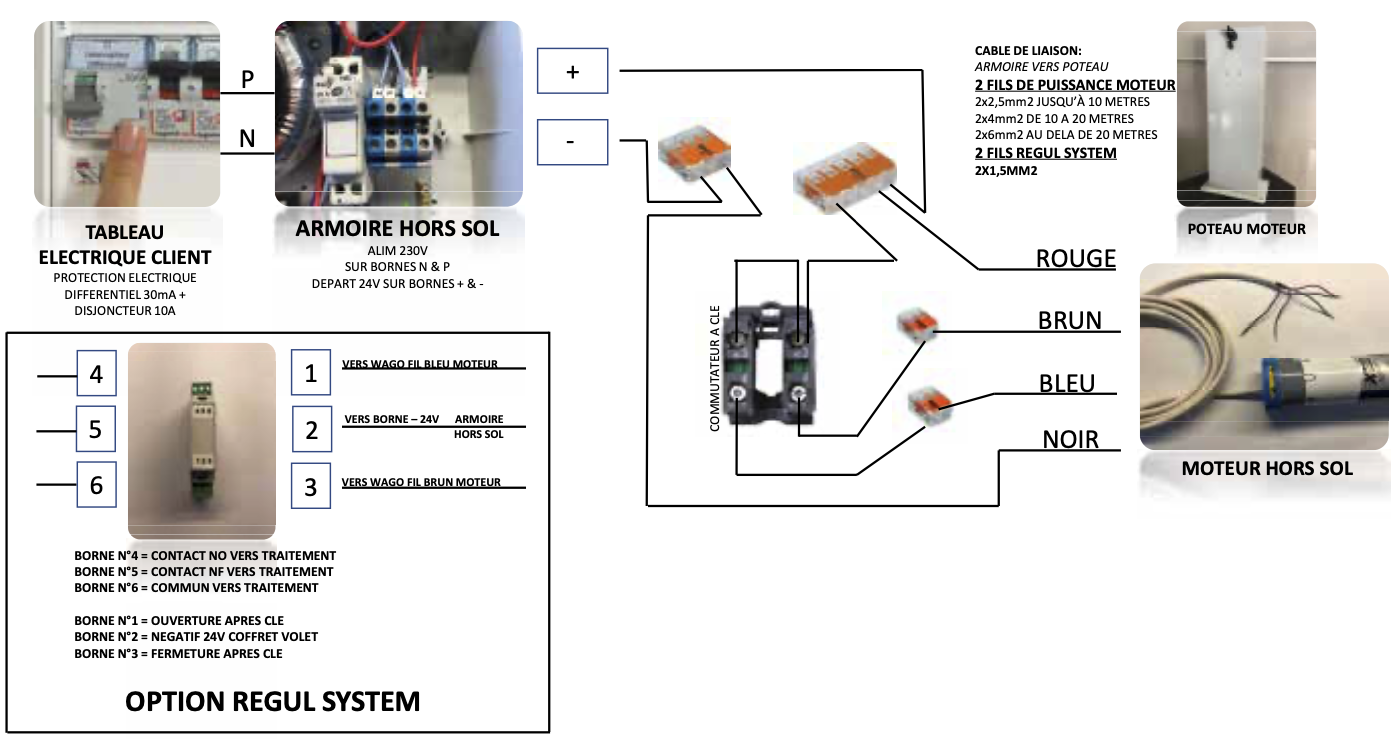 P

N

TABLEAU ELECTRIQUE CLIENT
PROTECTION ELECTRIQUE
DIFFERENTIEL 30mA +
DISJONCTEUR 10A

ARMOIRE HORS SOL
ALIM 230V
SUR BORNES N & P
DEPART 24V SUR BORNES + & -

+

-

CABLE DE LIAISON:
ARMOIRE VERS POTEAU
2 FILS DE PUISSANCE MOTEUR
2x2,5mm2 JUSQU'À 10 METRES
2x4mm2 DE 10 A 20 METRES
2x6mm2 AU DELA DE 20 METRES
2 FILS REGUL SYSTEM
2X1,5MM2

POTEAU MOTEUR

COMMUTATEUR A CLE

ROUGE

BRUN

BLEU

NOIR

MOTEUR HORS SOL

4

5

6

1 VERS WAGO FIL BLEU MOTEUR

2 VERS BORNE – 24V ARMOIRE HORS SOL

3 VERS WAGO FIL BRUN MOTEUR

BORNE N°4 = CONTACT NO VERS TRAITEMENT
BORNE N°5 = CONTACT NF VERS TRAITEMENT
BORNE N°6 = COMMUN VERS TRAITEMENT

BORNE N°1 = OUVERTURE APRES CLE
BORNE N°2 = NEGATIF 24V COFFRET VOLET
BORNE N°3 = FERMETURE APRES CLE

OPTION REGUL SYSTEM