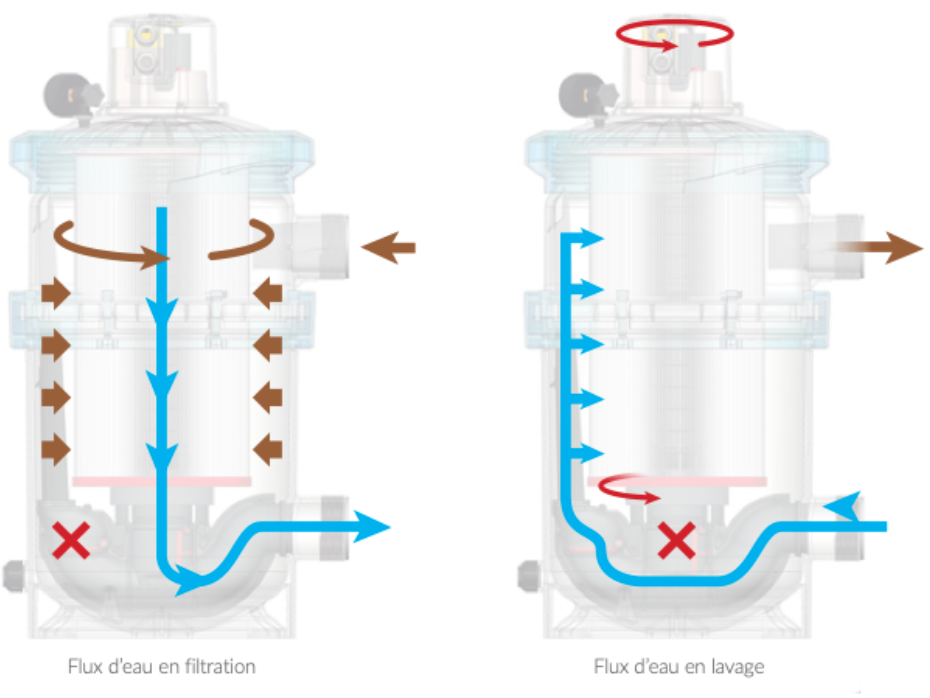 Flux d'eau en filtration

Flux d'eau en lavage