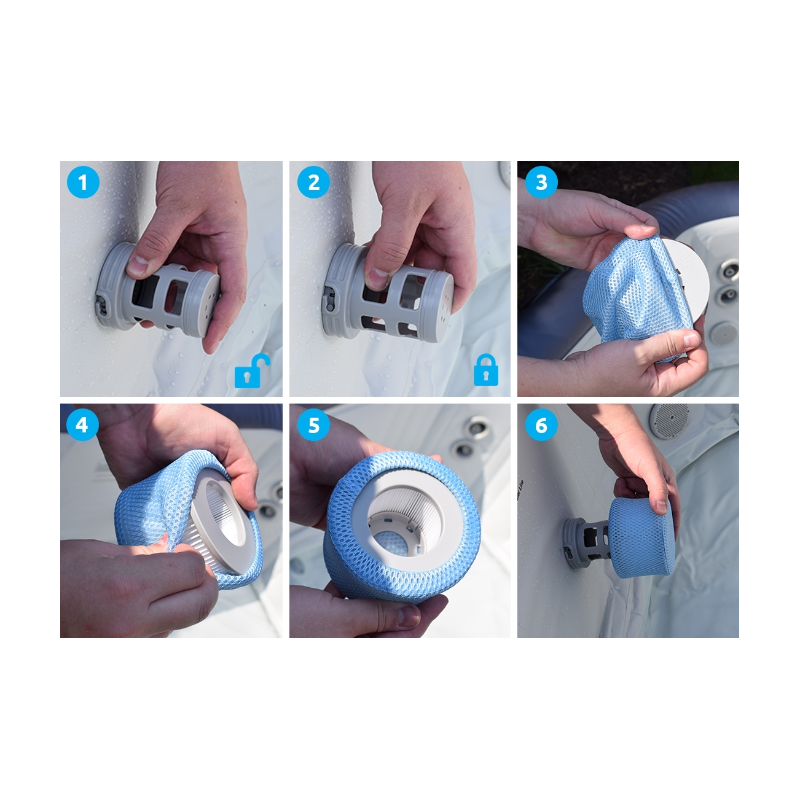 1
2
3
4
5
6